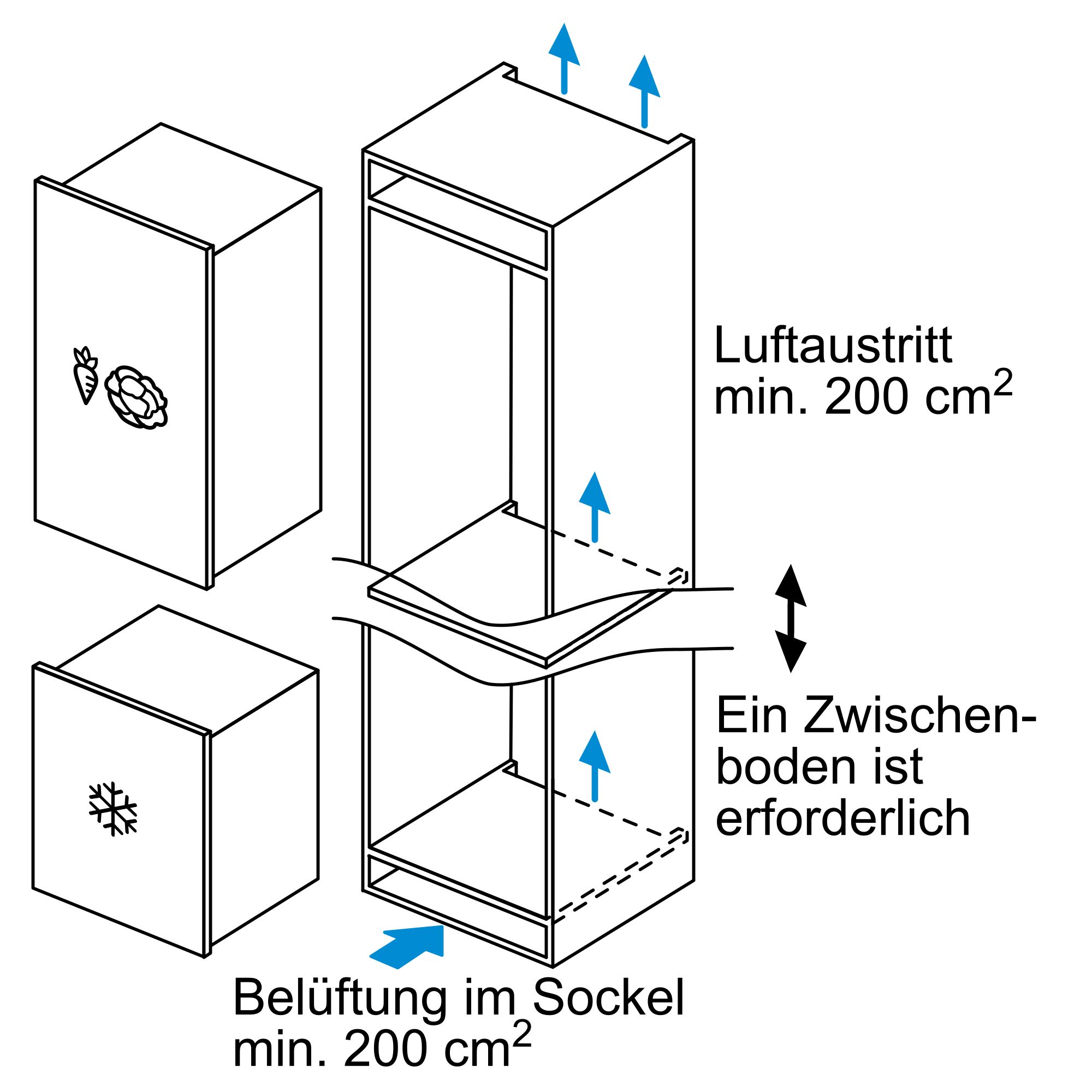 Luftaustritt
min. 200 $cm^2$

Ein Zwischenboden ist erforderlich

Belüftung im Sockel
min. 200 $cm^2$