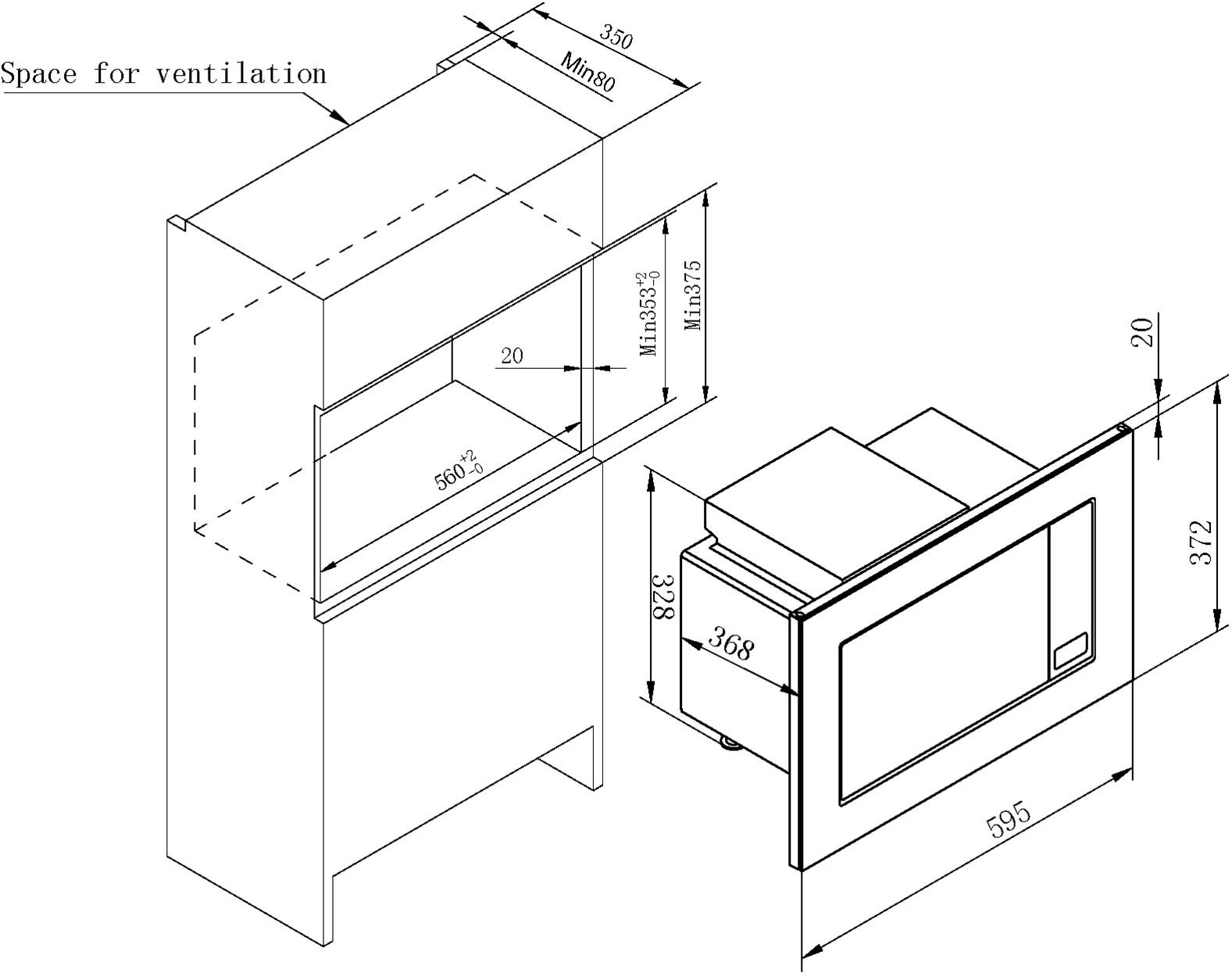 Space for ventilation

350

Min80

Min$353^{+2}_{-0}$

Min375

20

$560^{+2}_{-0}$

20

372

328

368

595